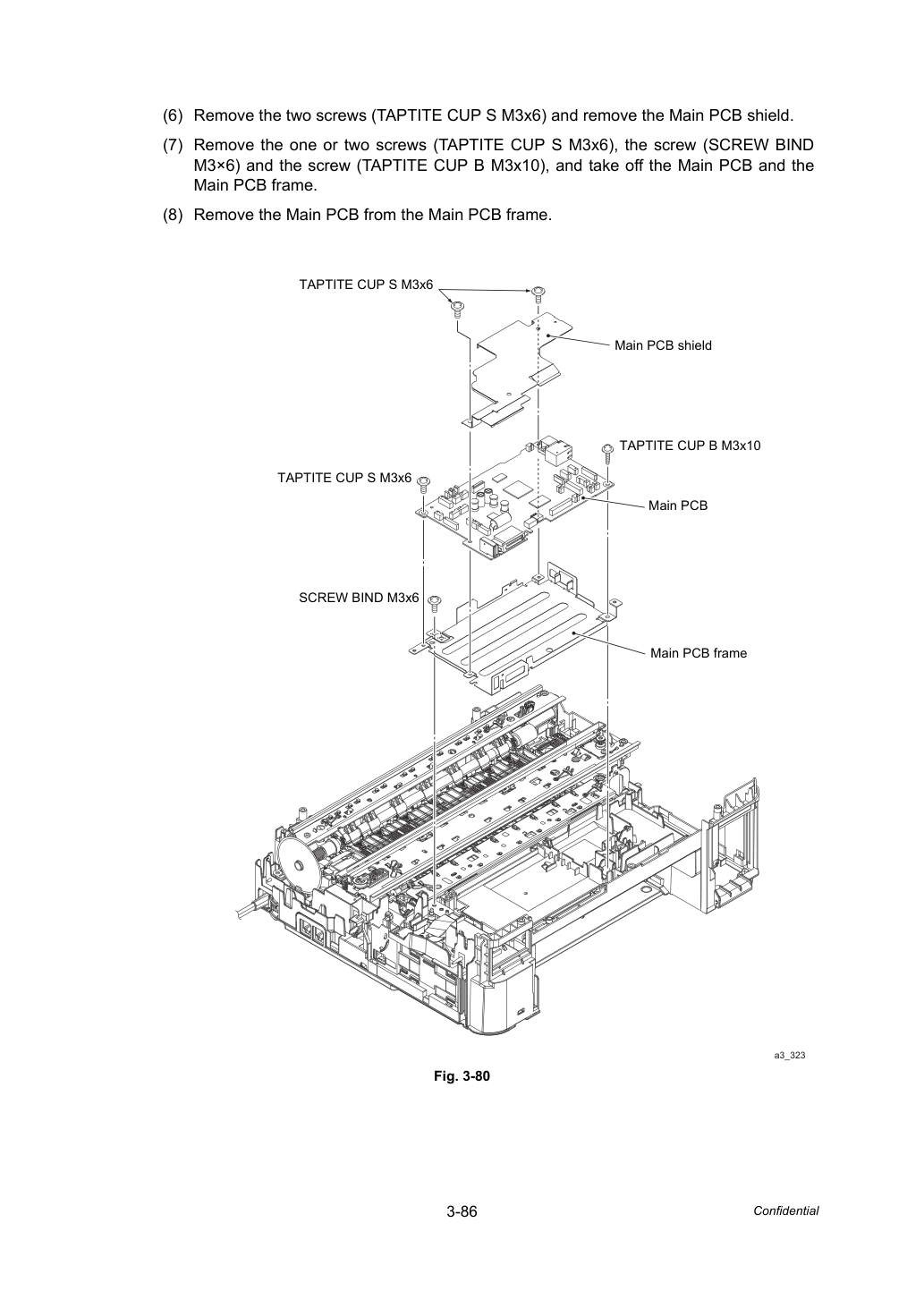 (6) Remove the two screws (TAPTITE CUP S M3x6) and remove the Main PCB shield.

(7) Remove the one or two screws (TAPTITE CUP S M3x6), the screw (SCREW BIND M3×6) and the screw (TAPTITE CUP B M3x10), and take off the Main PCB and the Main PCB frame.

(8) Remove the Main PCB from the Main PCB frame.

TAPTITE CUP S M3x6

Main PCB shield

TAPTITE CUP B M3x10

TAPTITE CUP S M3x6

Main PCB

SCREW BIND M3x6

Main PCB frame

a3_323

Fig. 3-80

3-86

Confidential