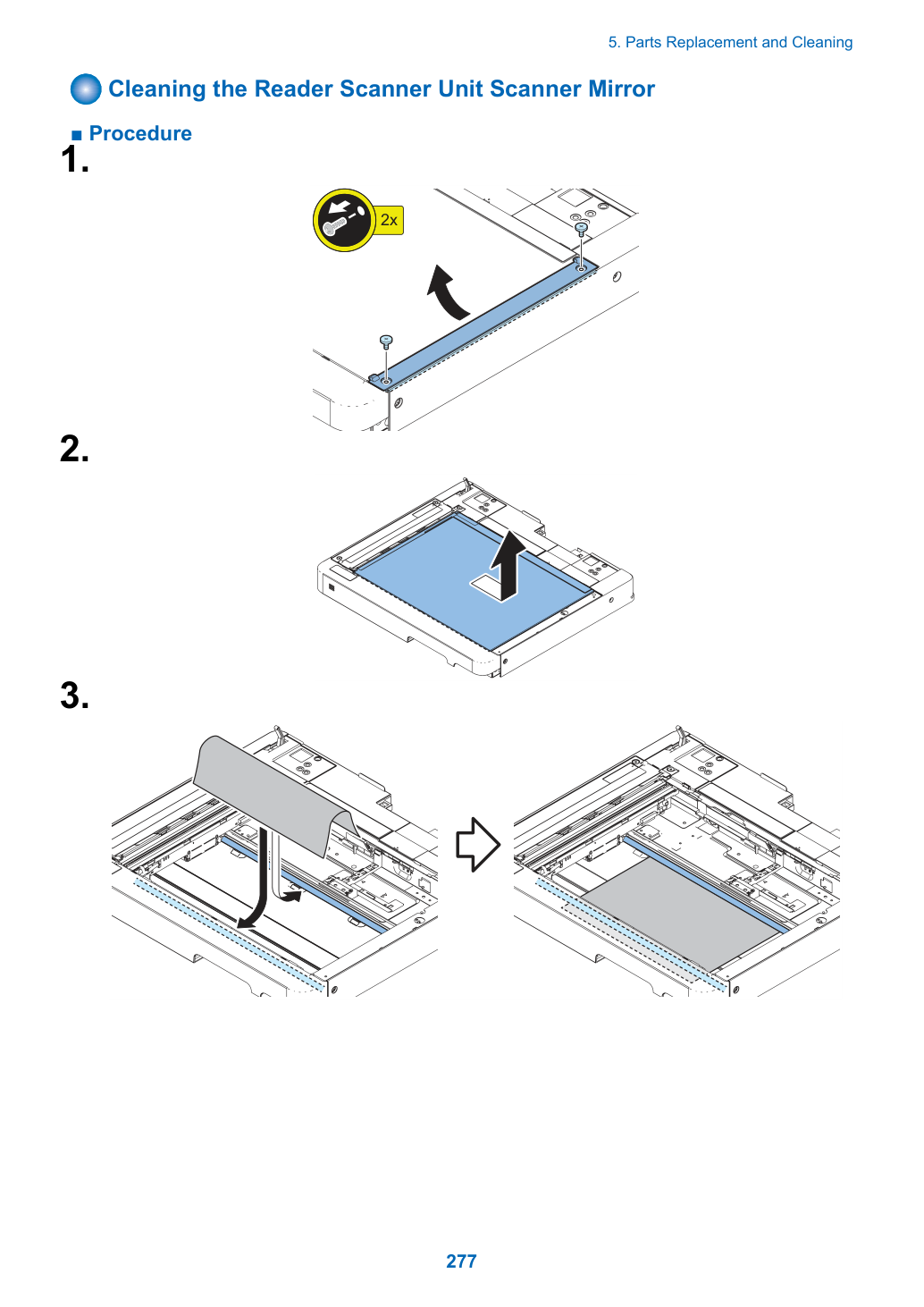 5. Parts Replacement and Cleaning

Cleaning the Reader Scanner Unit Scanner Mirror

■ Procedure

1.

2x

2.

3.

277