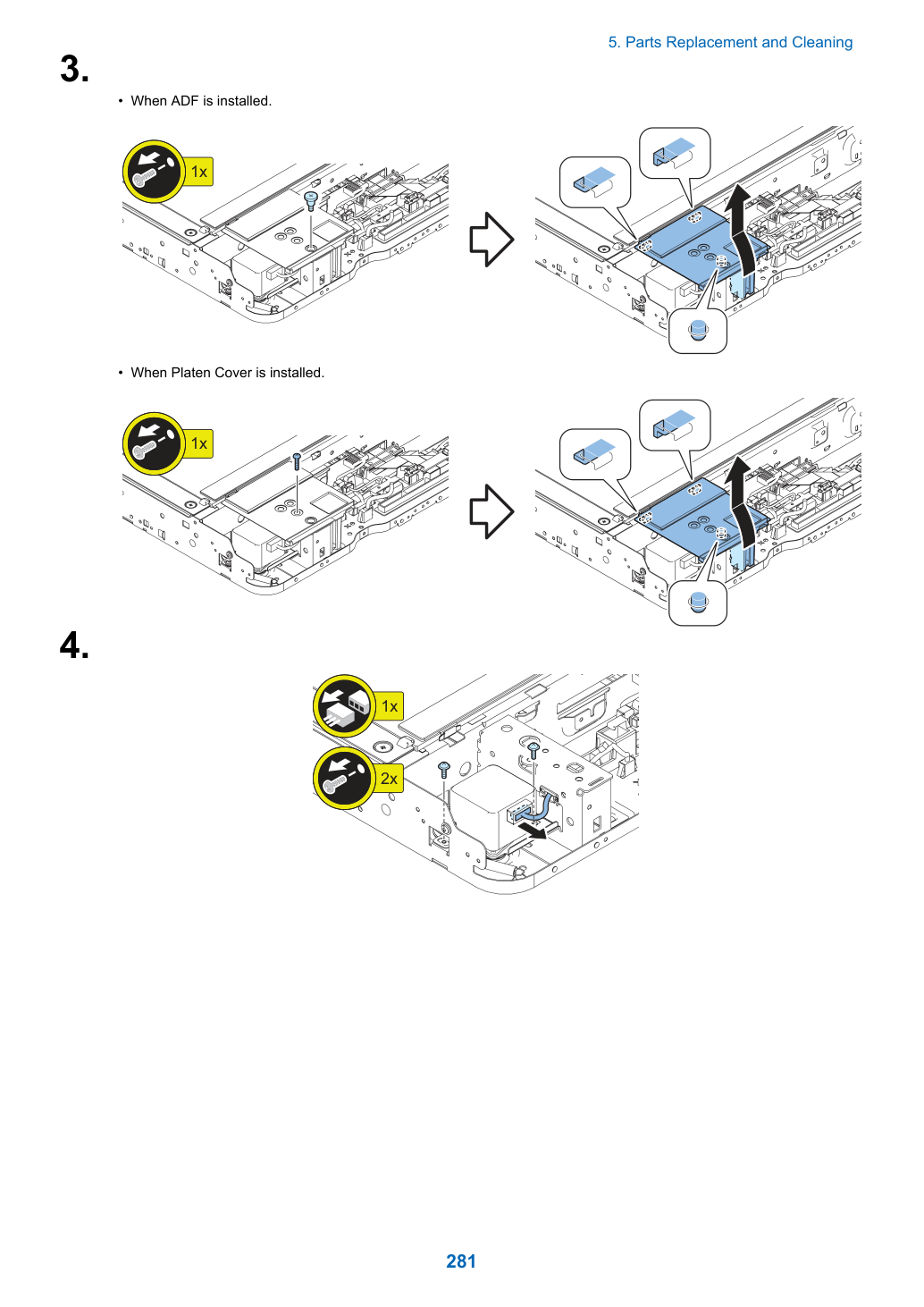 5. Parts Replacement and Cleaning

3.

• When ADF is installed.

1x

• When Platen Cover is installed.

1x

4.

1x

2x

281