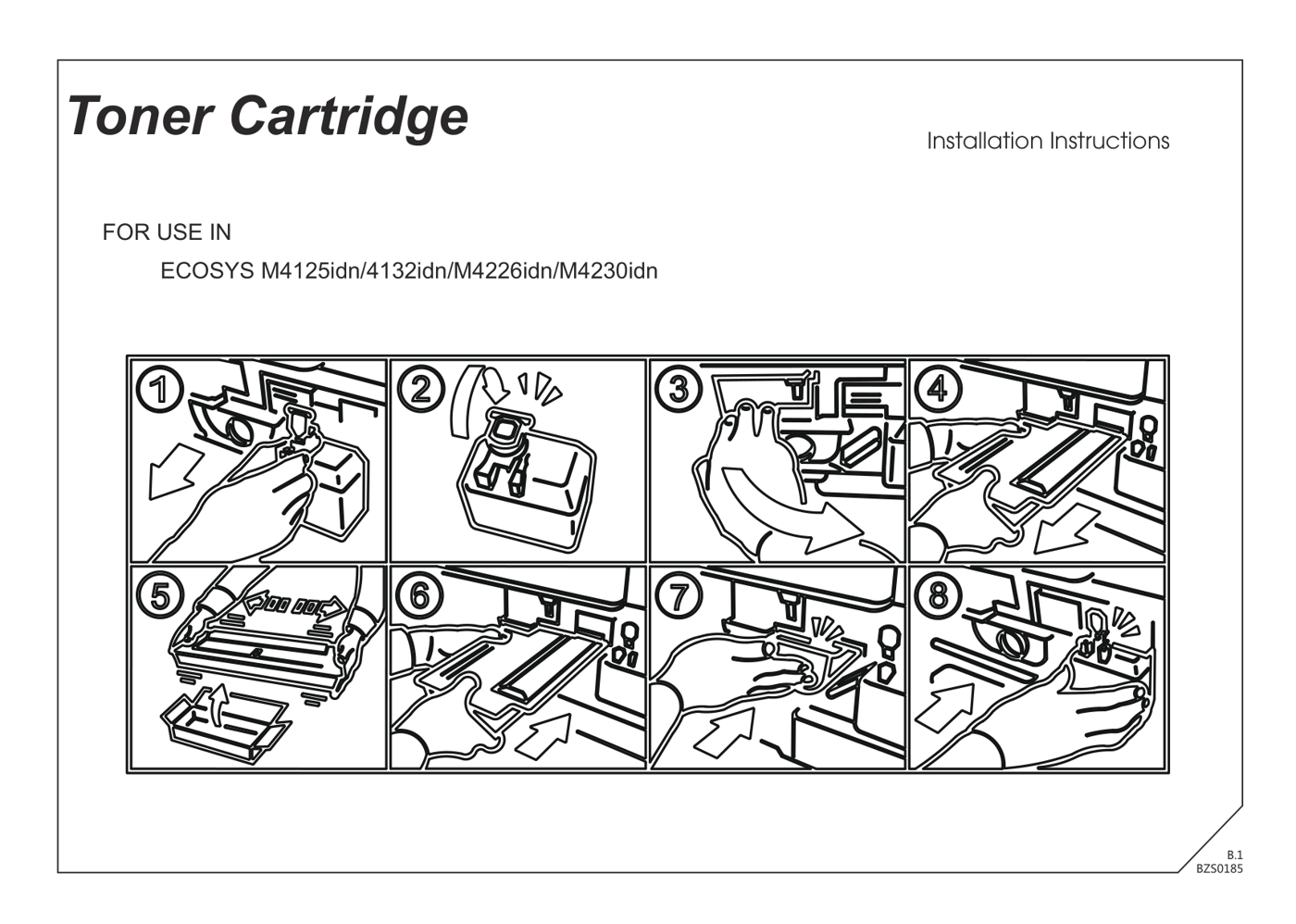 Toner Cartridge

Installation Instructions

FOR USE IN

ECOSYS M4125idn/4132idn/M4226idn/M4230idn

1

2

3

4

5

6

7

8

B.1
BZS0185