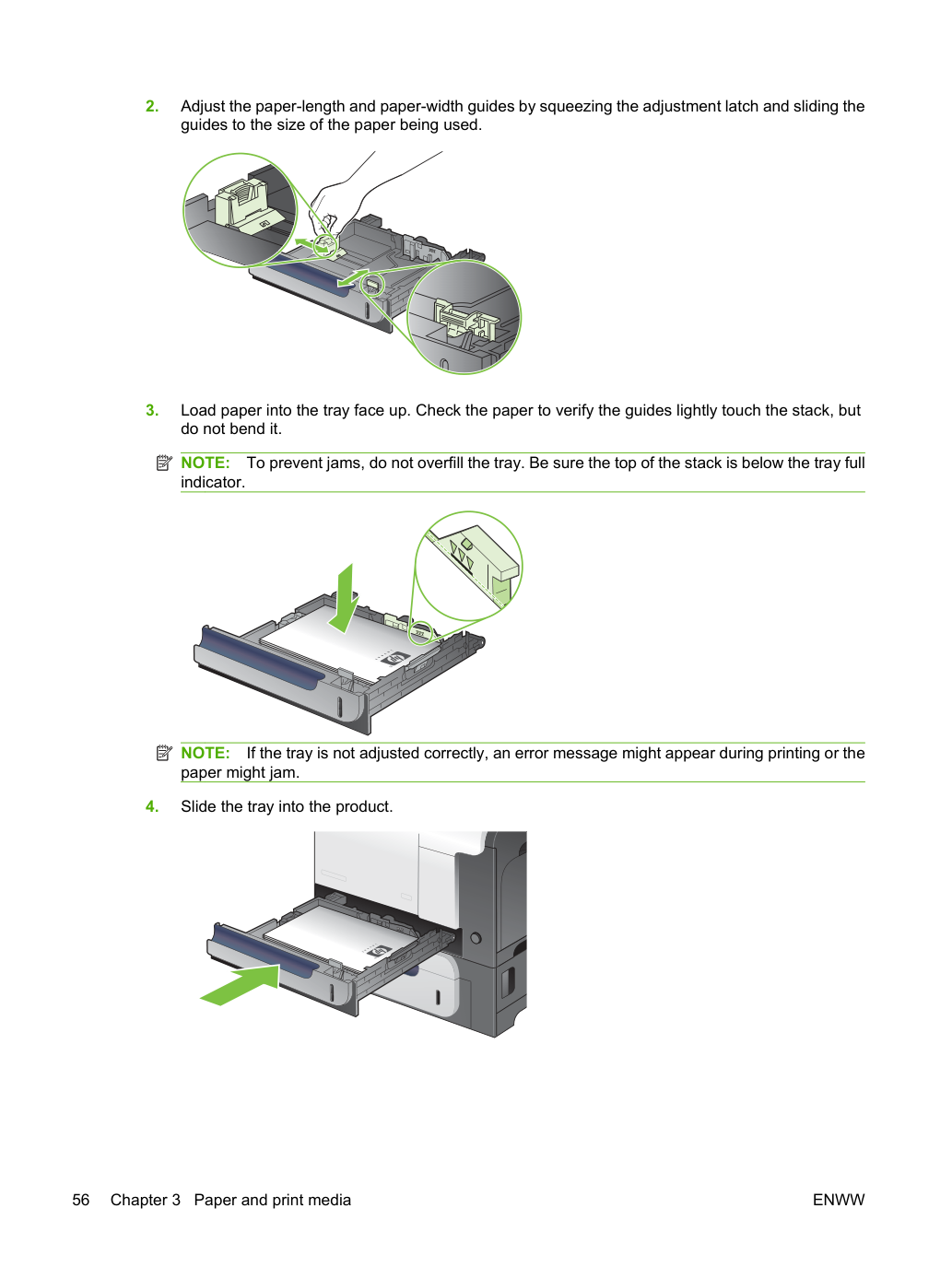 2. Adjust the paper-length and paper-width guides by squeezing the adjustment latch and sliding the guides to the size of the paper being used.

3. Load paper into the tray face up. Check the paper to verify the guides lightly touch the stack, but do not bend it.

NOTE: To prevent jams, do not overfill the tray. Be sure the top of the stack is below the tray full indicator.

NOTE: If the tray is not adjusted correctly, an error message might appear during printing or the paper might jam.

4. Slide the tray into the product.

56 Chapter 3 Paper and print media

ENWW