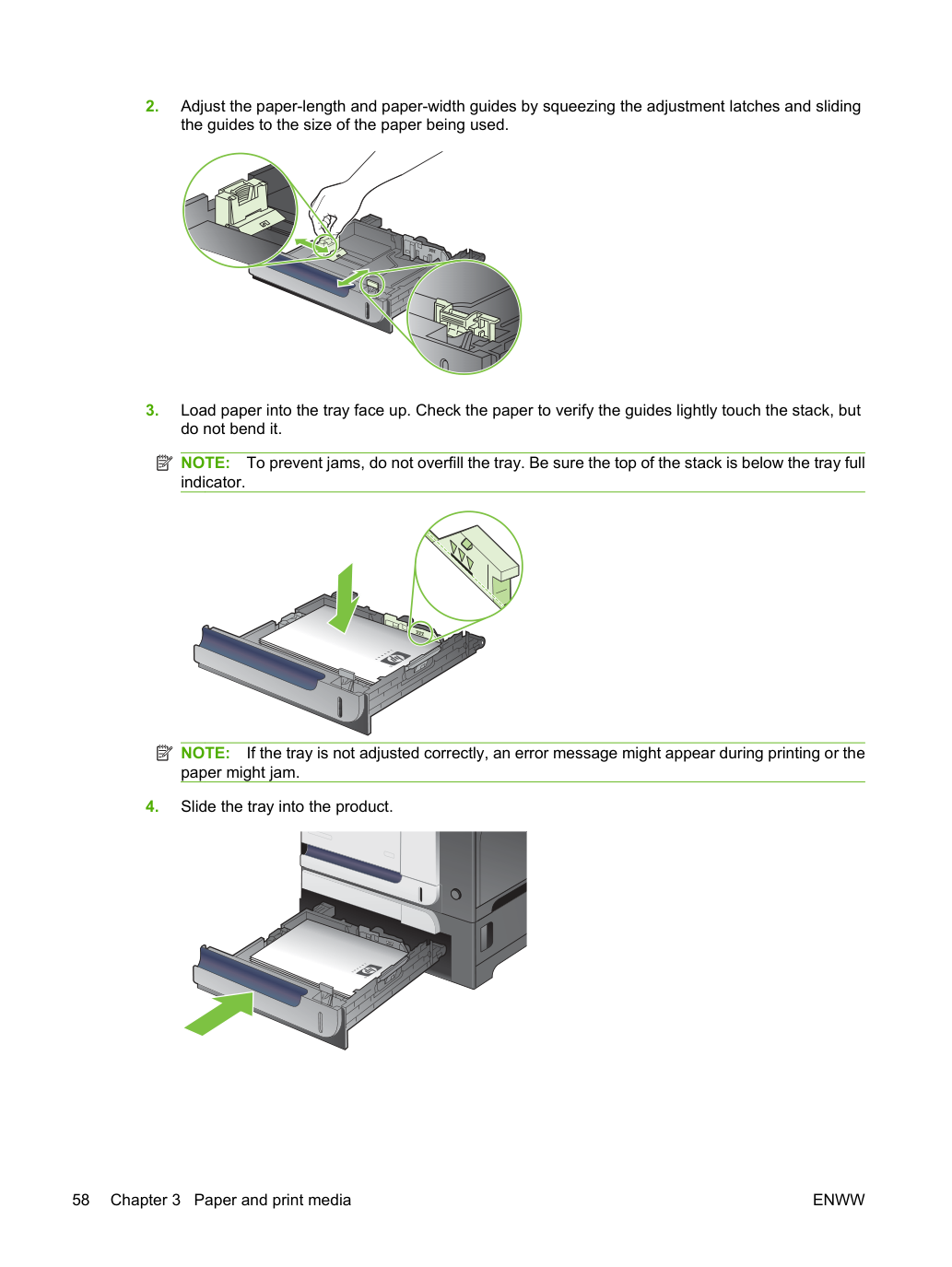 2. Adjust the paper-length and paper-width guides by squeezing the adjustment latches and sliding the guides to the size of the paper being used.

3. Load paper into the tray face up. Check the paper to verify the guides lightly touch the stack, but do not bend it.

NOTE: To prevent jams, do not overfill the tray. Be sure the top of the stack is below the tray full indicator.

NOTE: If the tray is not adjusted correctly, an error message might appear during printing or the paper might jam.

4. Slide the tray into the product.

58 Chapter 3 Paper and print media

ENWW