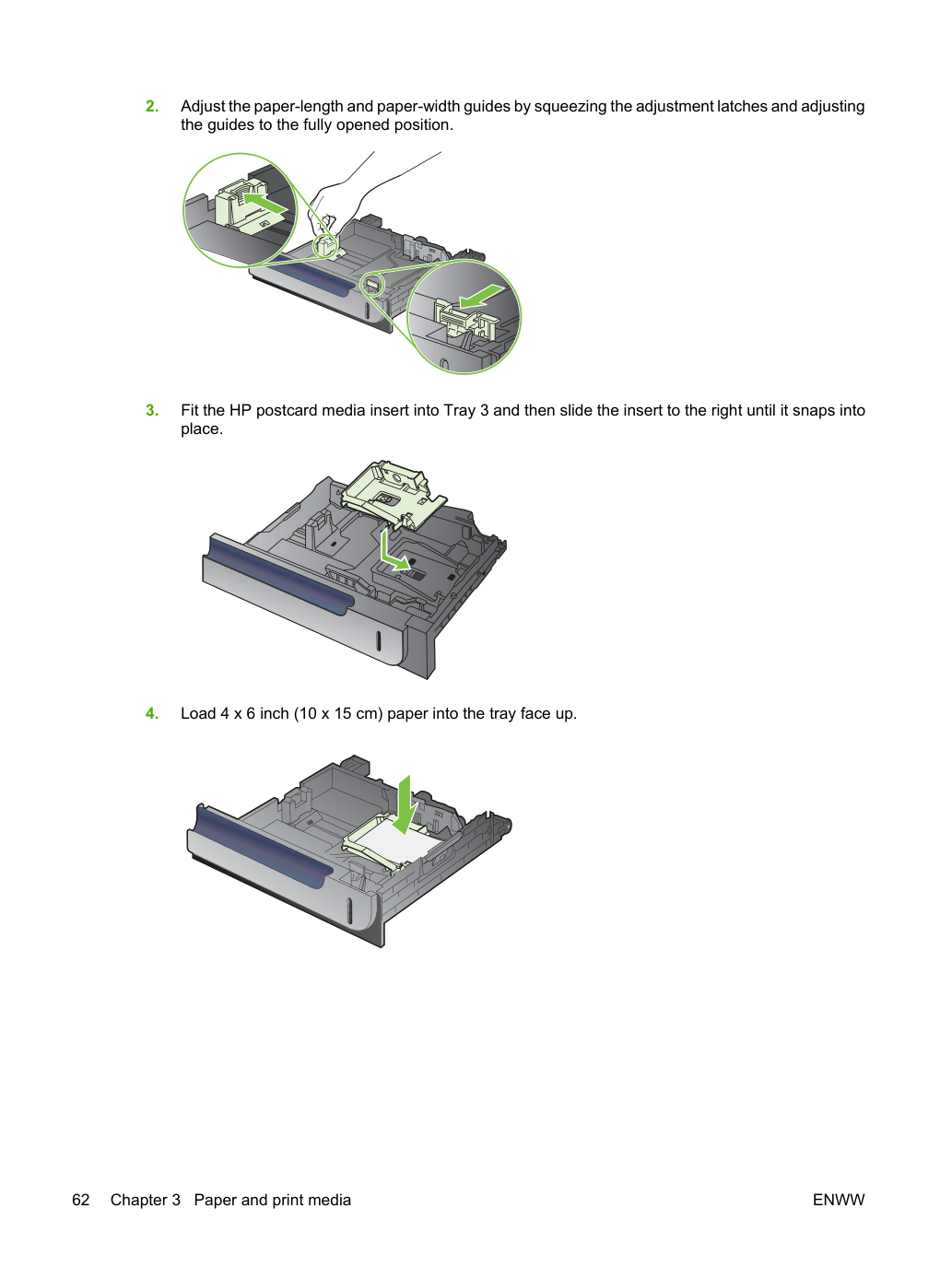 2. Adjust the paper-length and paper-width guides by squeezing the adjustment latches and adjusting the guides to the fully opened position.

3. Fit the HP postcard media insert into Tray 3 and then slide the insert to the right until it snaps into place.

4. Load 4 x 6 inch (10 x 15 cm) paper into the tray face up.

62 Chapter 3 Paper and print media ENWW