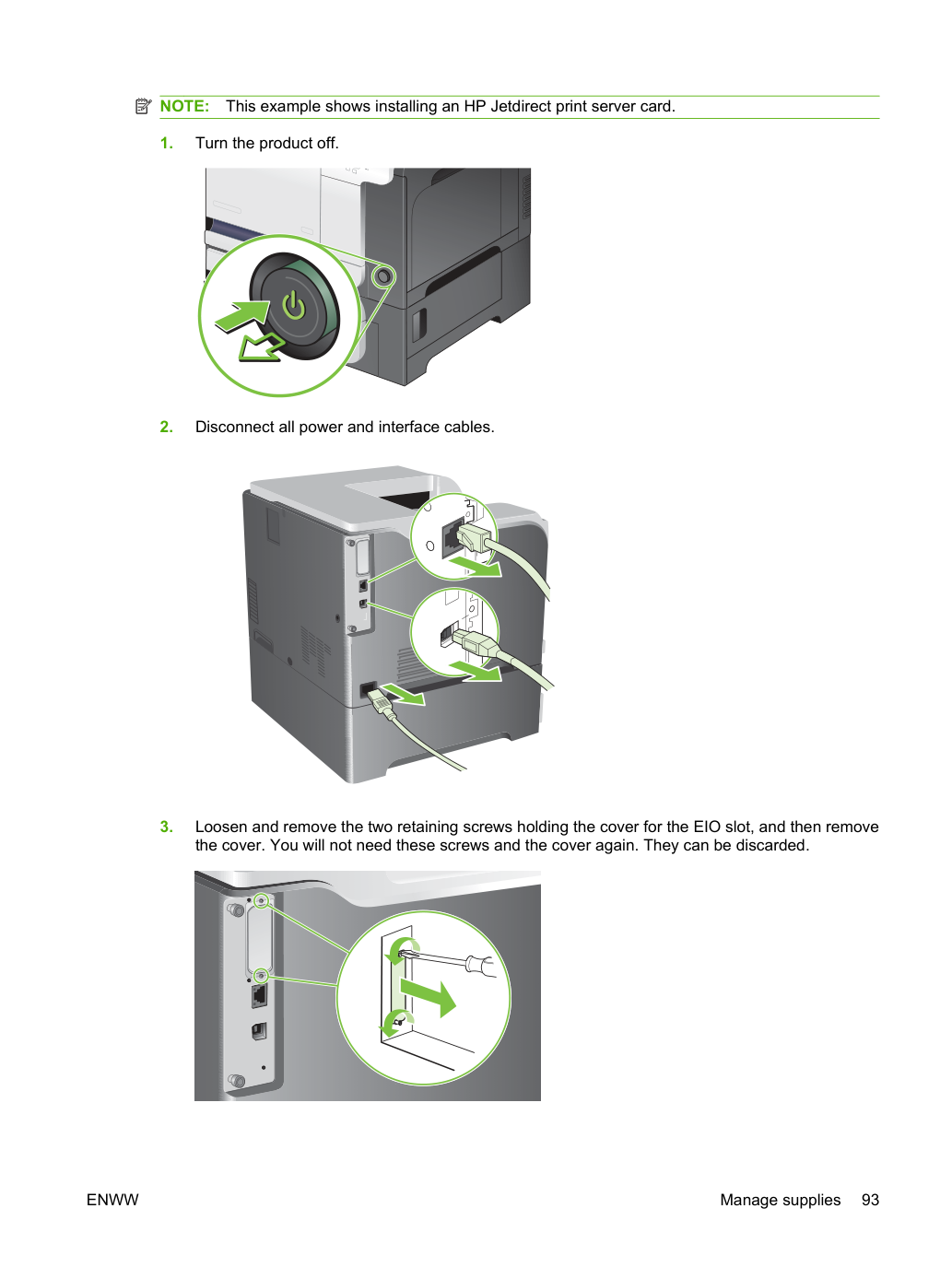 NOTE: This example shows installing an HP Jetdirect print server card.

1. Turn the product off.

2. Disconnect all power and interface cables.

3. Loosen and remove the two retaining screws holding the cover for the EIO slot, and then remove the cover. You will not need these screws and the cover again. They can be discarded.

ENWW

Manage supplies 93