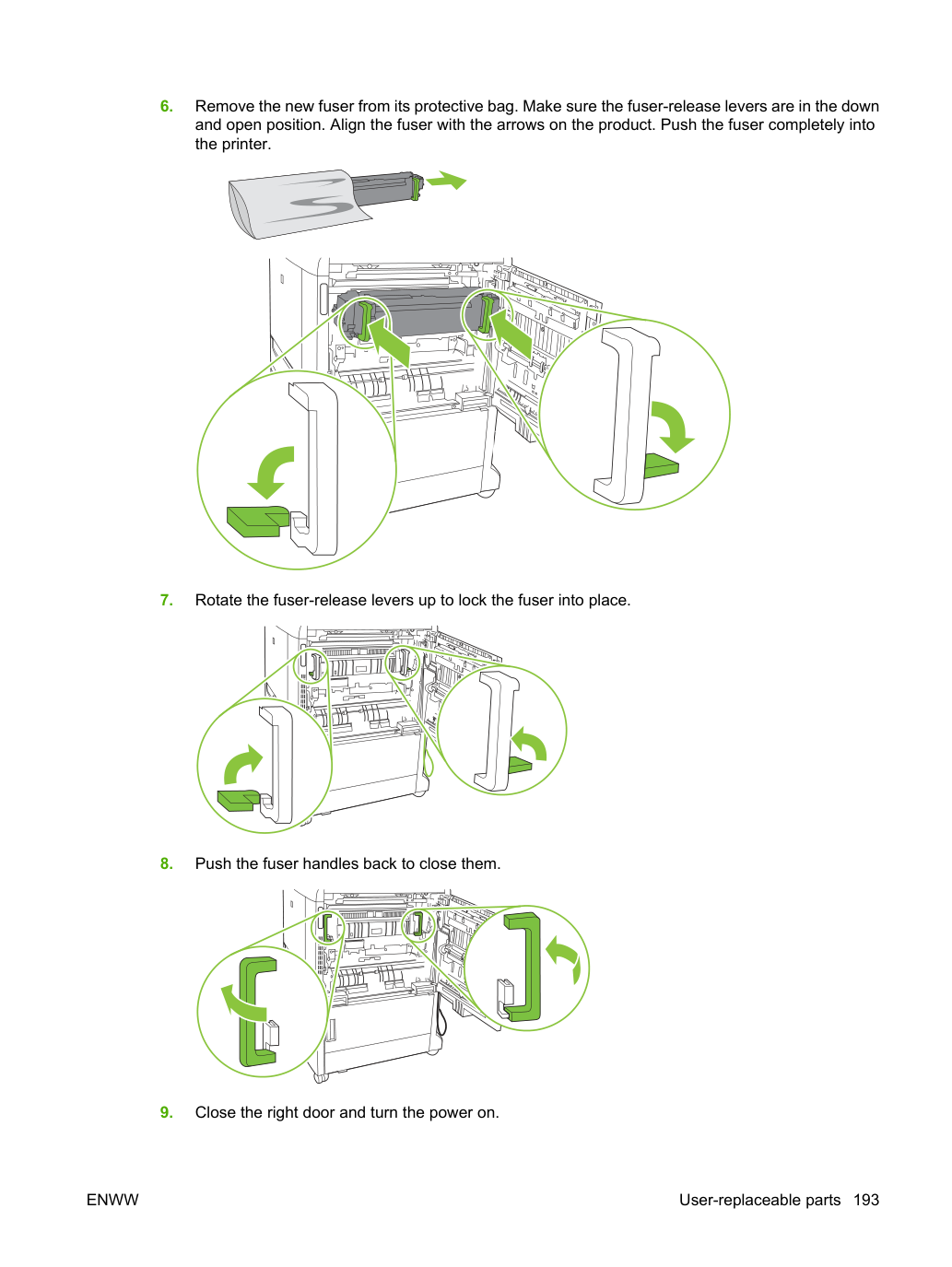 6. Remove the new fuser from its protective bag. Make sure the fuser-release levers are in the down and open position. Align the fuser with the arrows on the product. Push the fuser completely into the printer.

7. Rotate the fuser-release levers up to lock the fuser into place.

8. Push the fuser handles back to close them.

9. Close the right door and turn the power on.

ENWW

User-replaceable parts 193