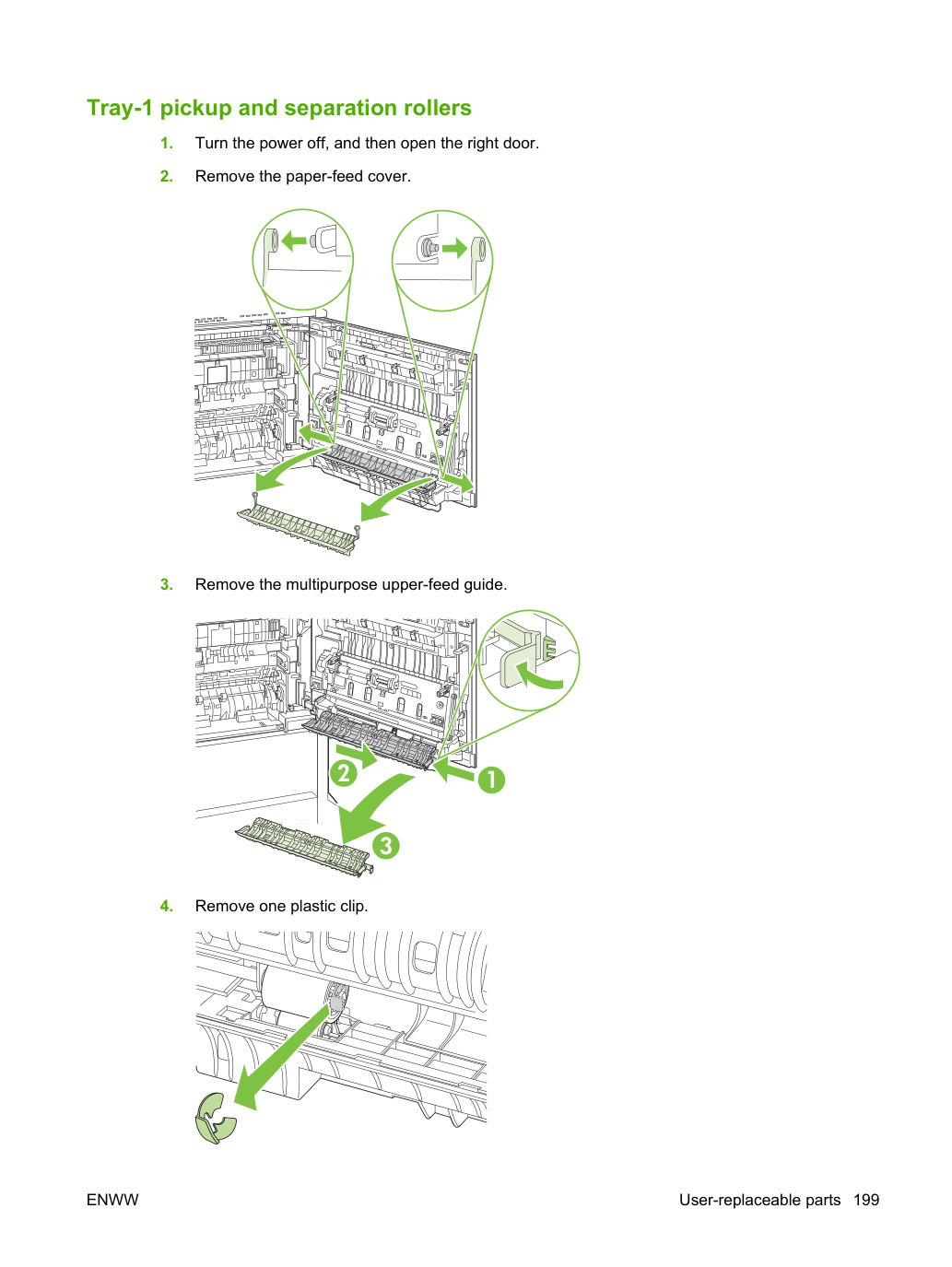 Tray-1 pickup and separation rollers

1. Turn the power off, and then open the right door.

2. Remove the paper-feed cover.

3. Remove the multipurpose upper-feed guide.

2

1

3

4. Remove one plastic clip.

ENWW

User-replaceable parts 199