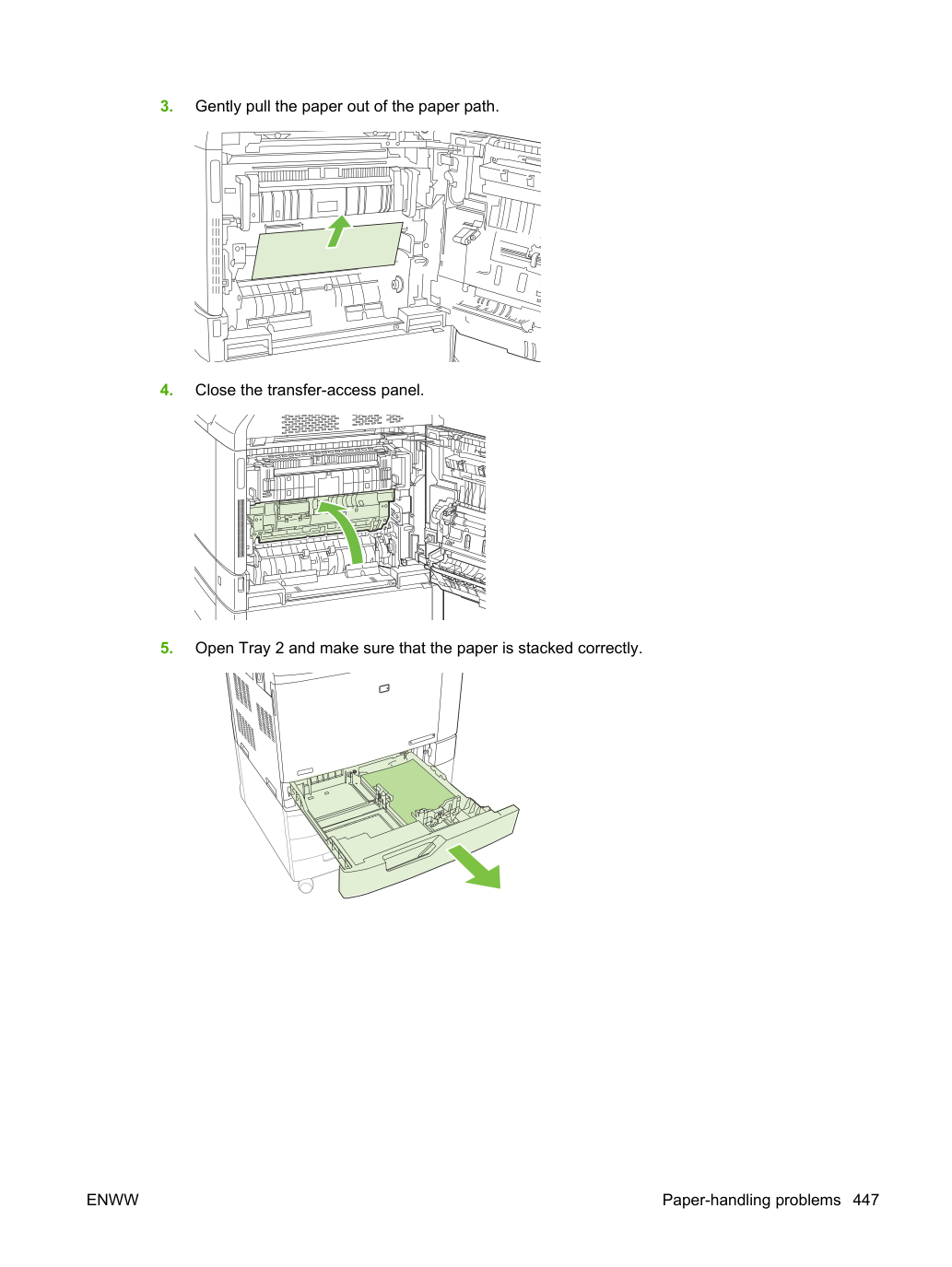 3. Gently pull the paper out of the paper path.

4. Close the transfer-access panel.

5. Open Tray 2 and make sure that the paper is stacked correctly.

ENWW

Paper-handling problems 447