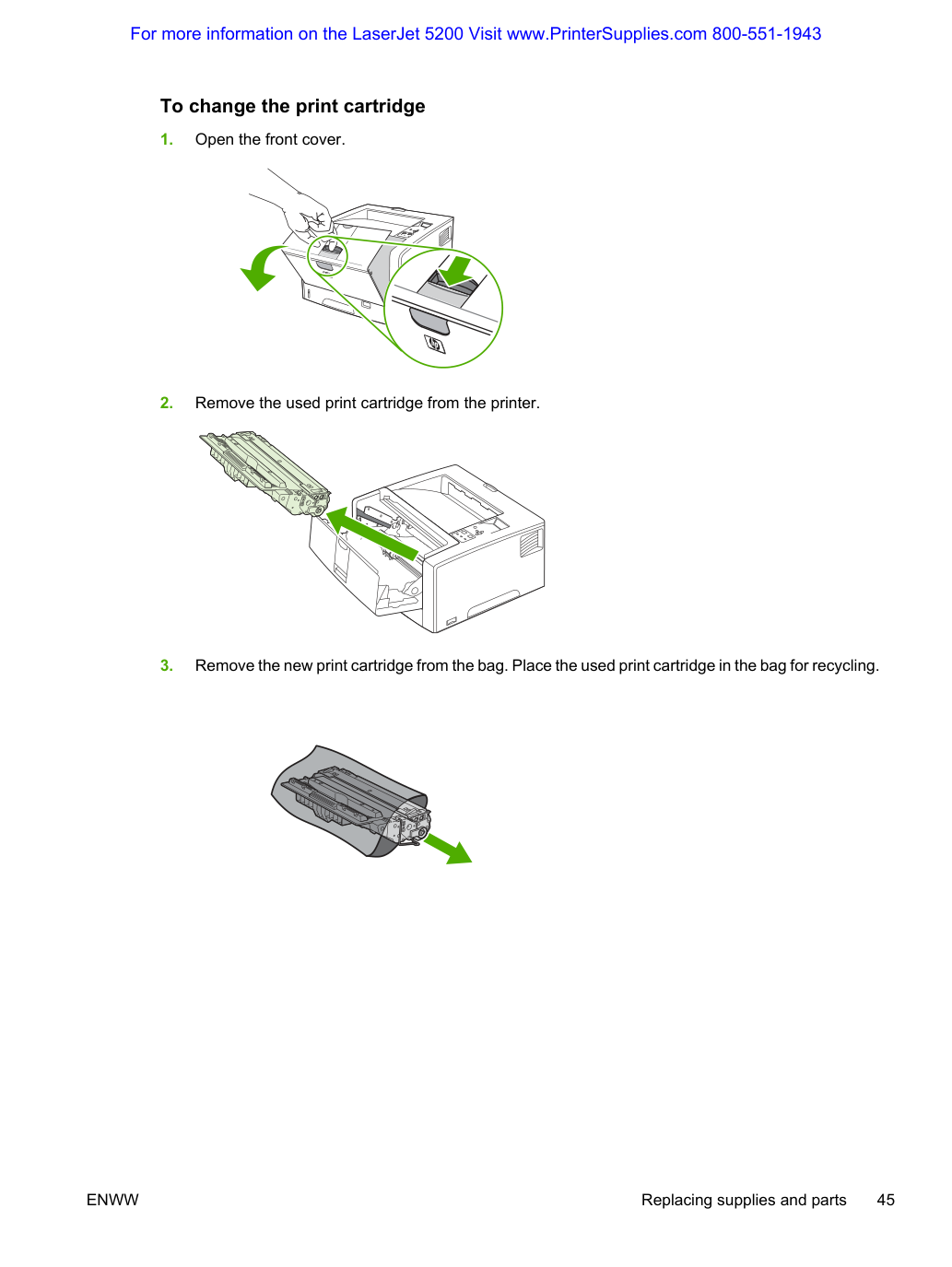 For more information on the LaserJet 5200 Visit www.PrinterSupplies.com 800-551-1943

To change the print cartridge

1. Open the front cover.

2. Remove the used print cartridge from the printer.

3. Remove the new print cartridge from the bag. Place the used print cartridge in the bag for recycling.

ENWW

Replacing supplies and parts 45