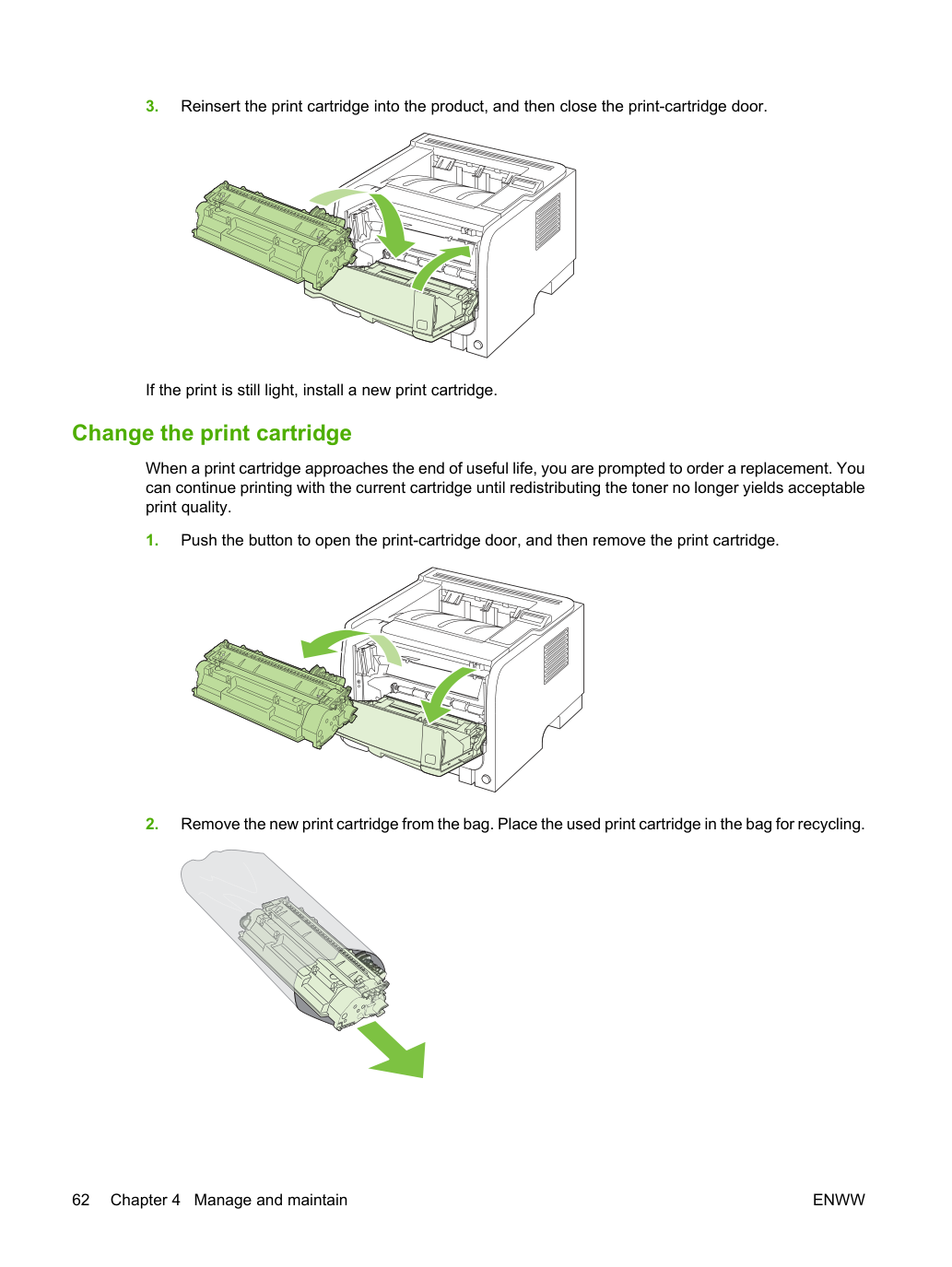 3. Reinsert the print cartridge into the product, and then close the print-cartridge door.

If the print is still light, install a new print cartridge.

Change the print cartridge

When a print cartridge approaches the end of useful life, you are prompted to order a replacement. You can continue printing with the current cartridge until redistributing the toner no longer yields acceptable print quality.

1. Push the button to open the print-cartridge door, and then remove the print cartridge.

2. Remove the new print cartridge from the bag. Place the used print cartridge in the bag for recycling.

62 Chapter 4 Manage and maintain

ENWW