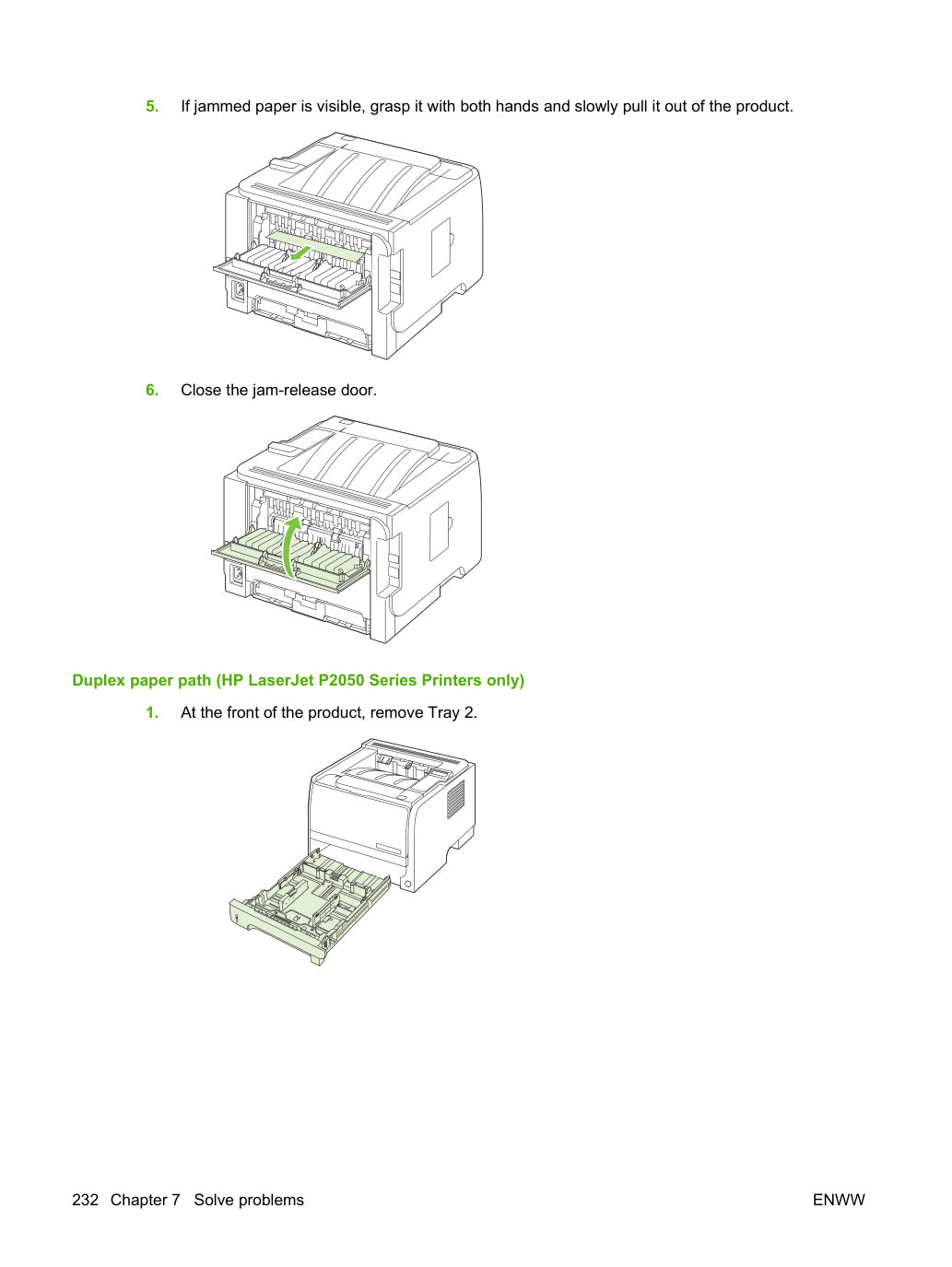 5. If jammed paper is visible, grasp it with both hands and slowly pull it out of the product.

6. Close the jam-release door.

Duplex paper path (HP LaserJet P2050 Series Printers only)

1. At the front of the product, remove Tray 2.

232 Chapter 7 Solve problems

ENWW