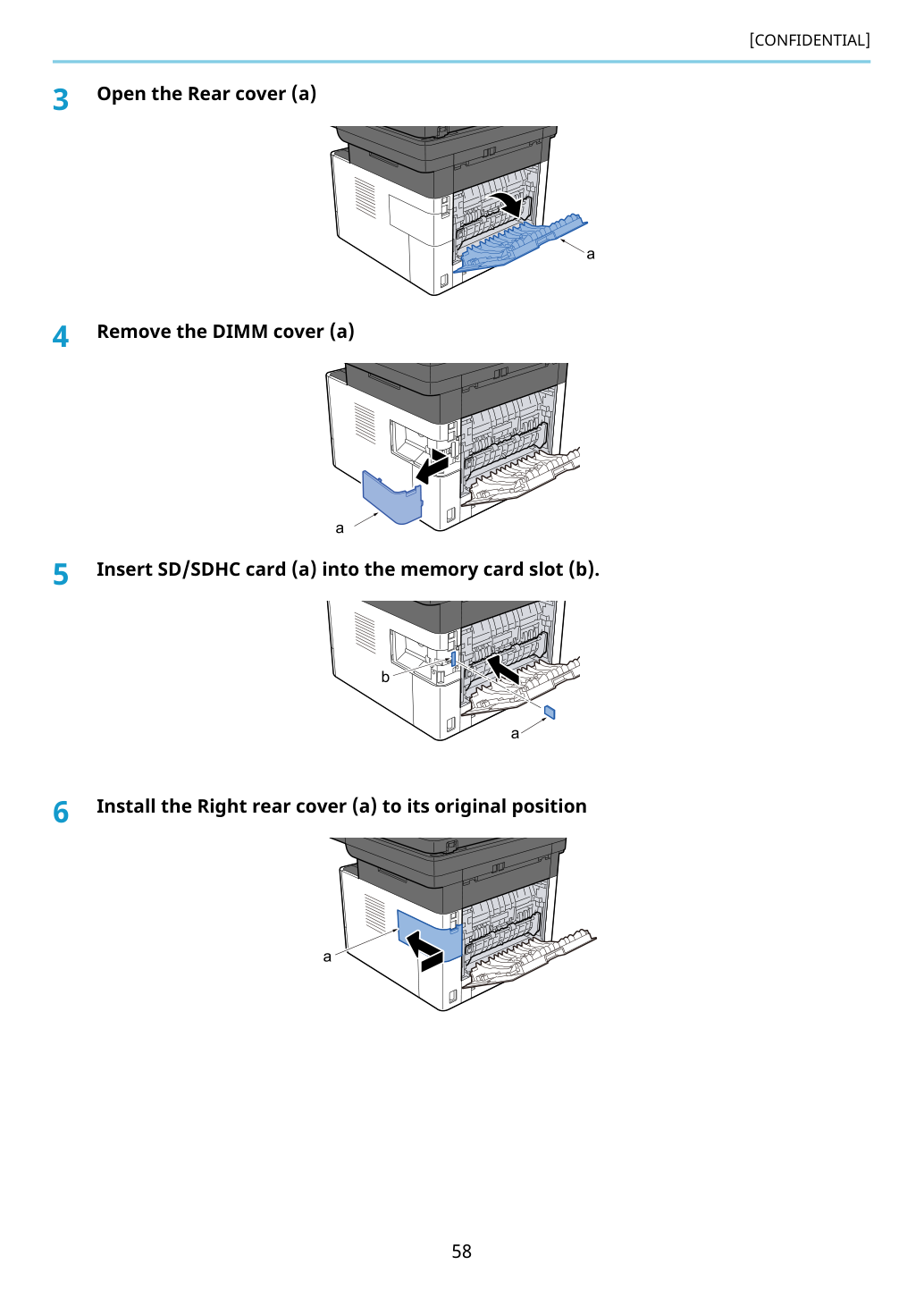 [CONFIDENTIAL]

3 Open the Rear cover (a)

a

4 Remove the DIMM cover (a)

a

5 Insert SD/SDHC card (a) into the memory card slot (b).

b

a

6 Install the Right rear cover (a) to its original position

a

58