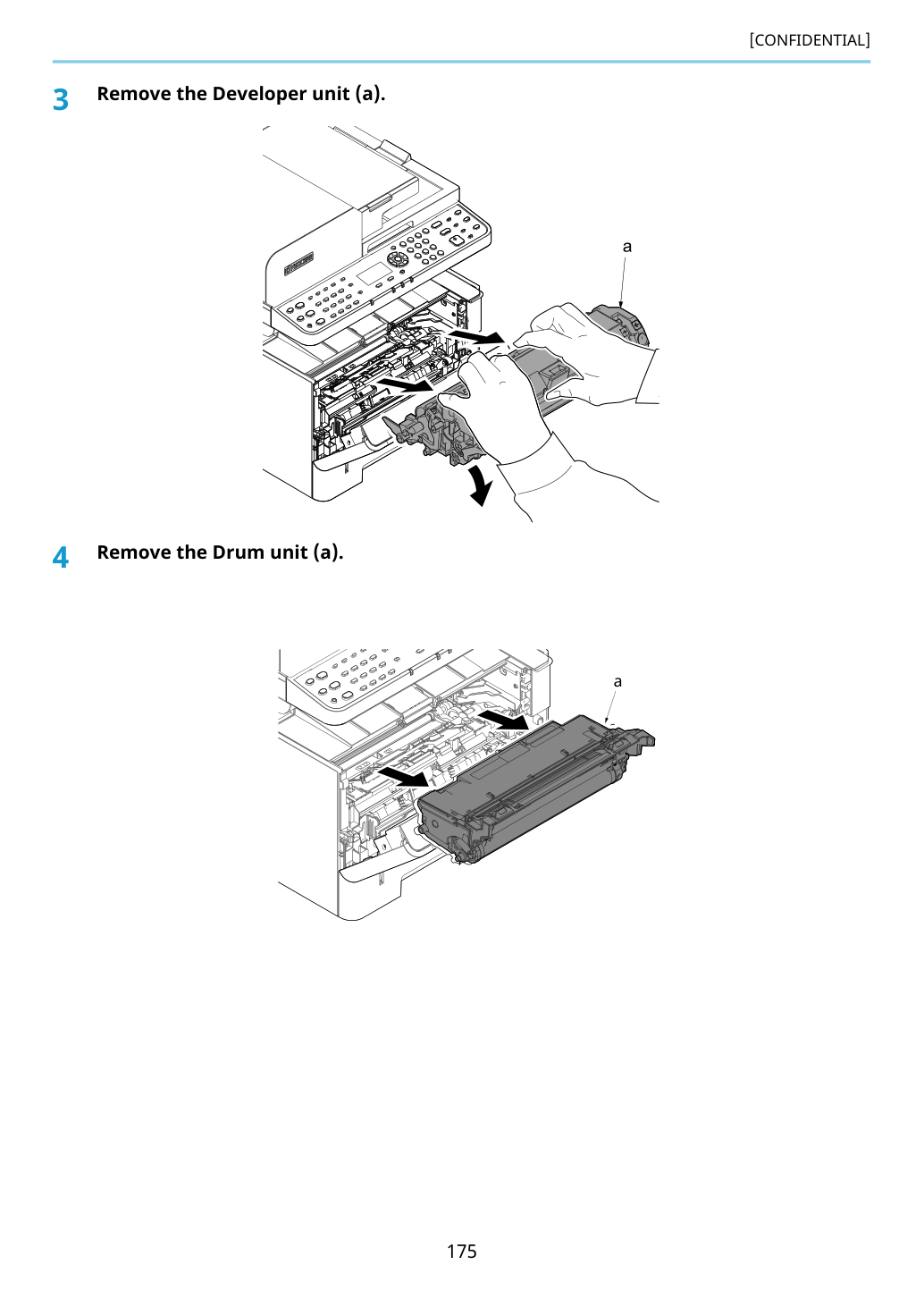 [CONFIDENTIAL]

3 Remove the Developer unit (a).

a

4 Remove the Drum unit (a).

a

175