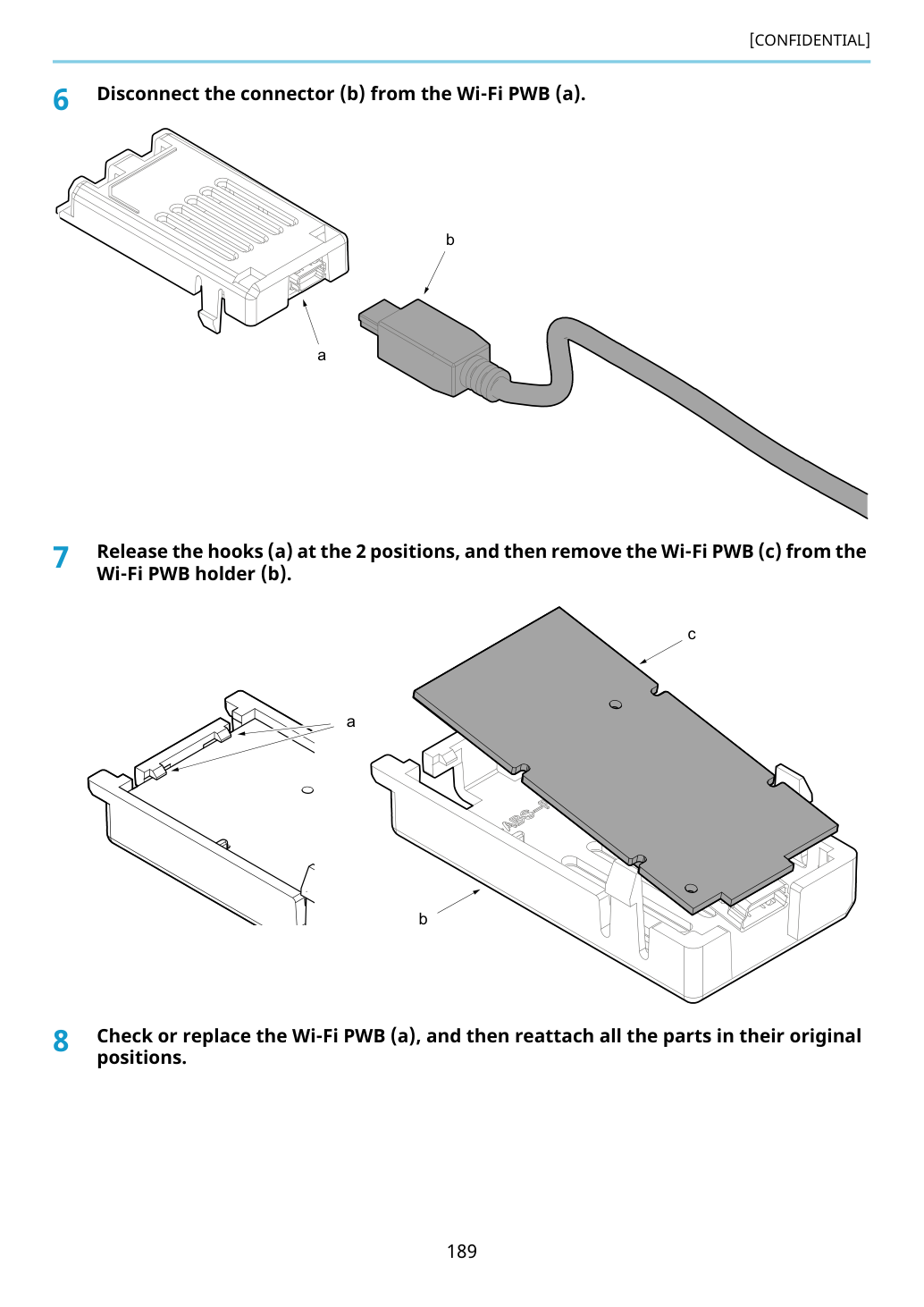 [CONFIDENTIAL]

6 Disconnect the connector (b) from the Wi-Fi PWB (a).

b

a

7 Release the hooks (a) at the 2 positions, and then remove the Wi-Fi PWB (c) from the Wi-Fi PWB holder (b).

c

a

b

8 Check or replace the Wi-Fi PWB (a), and then reattach all the parts in their original positions.

189