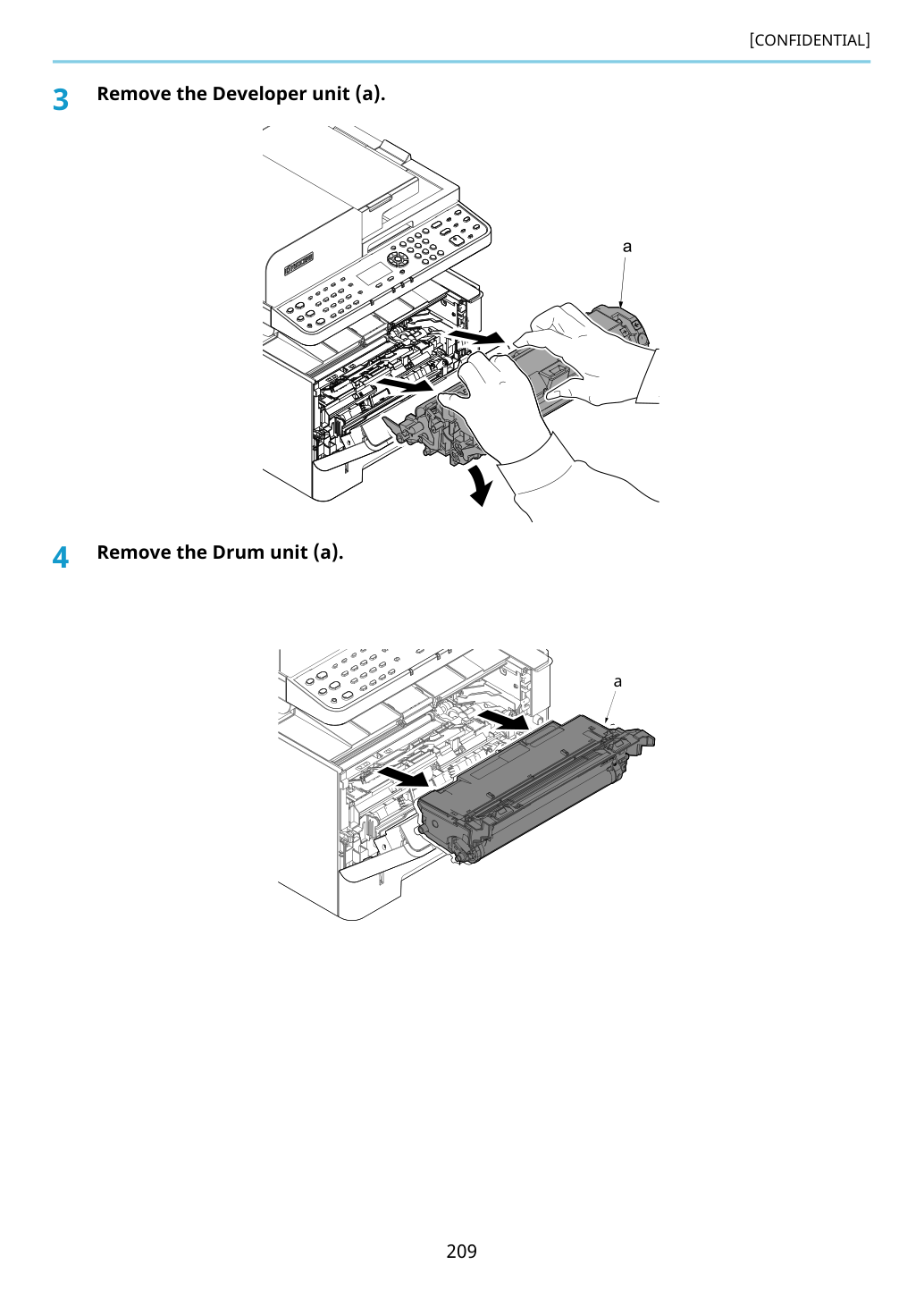 [CONFIDENTIAL]

3 Remove the Developer unit (a).

a

4 Remove the Drum unit (a).

a

209