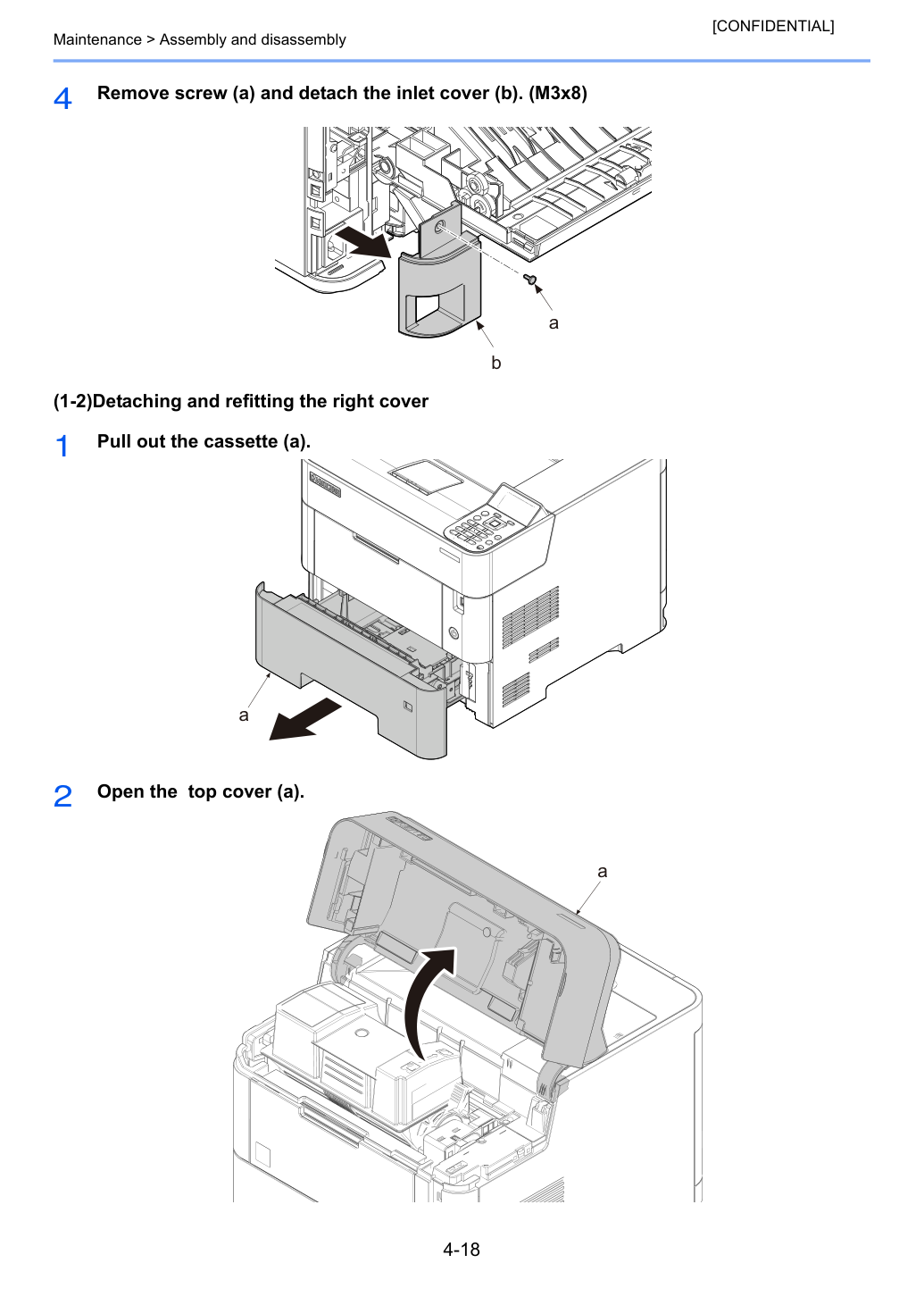 [CONFIDENTIAL]

Maintenance > Assembly and disassembly

4 Remove screw (a) and detach the inlet cover (b). (M3x8)

a

b

(1-2)Detaching and refitting the right cover

1 Pull out the cassette (a).

a

2 Open the  top cover (a).

a

4-18