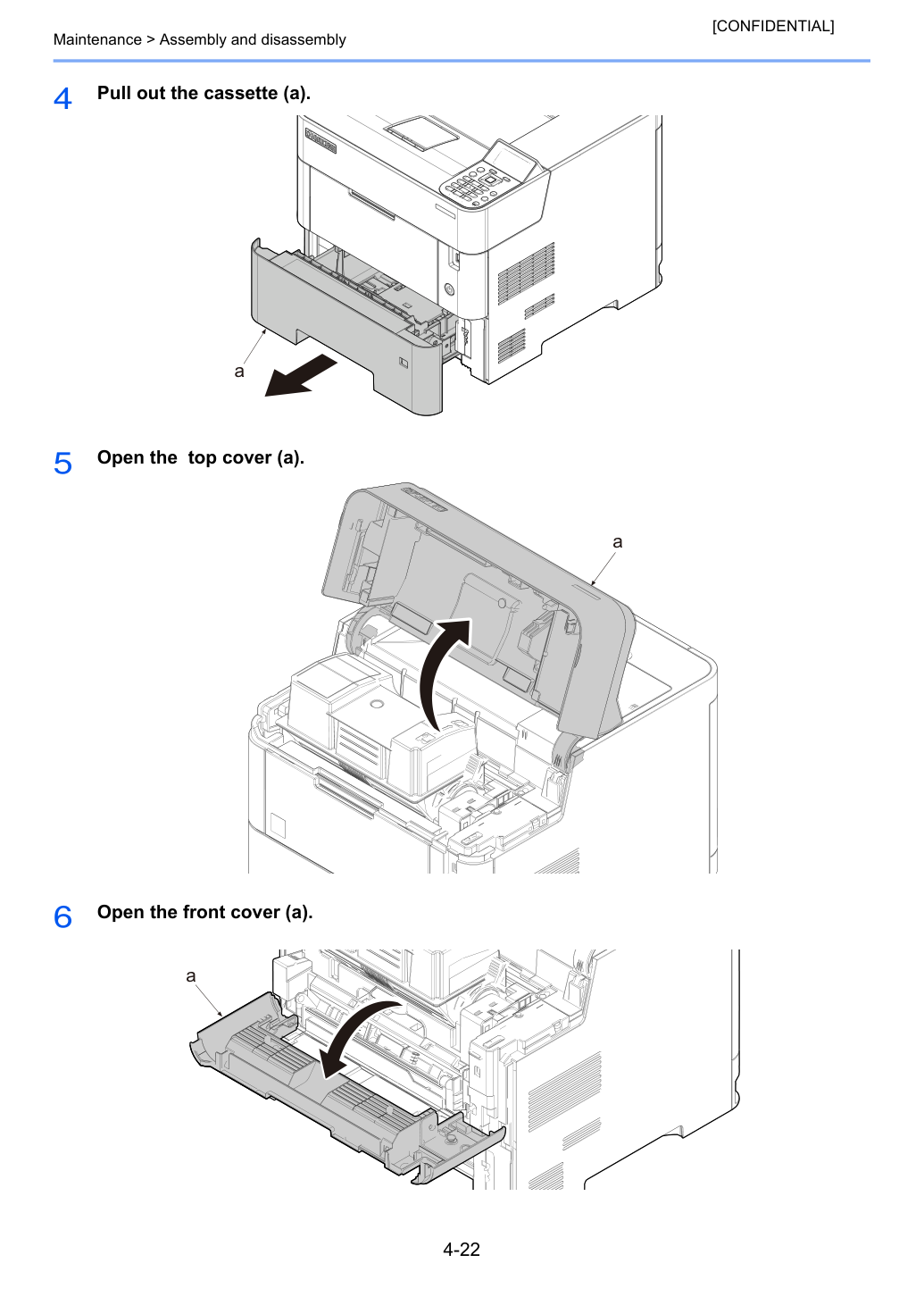 [CONFIDENTIAL]

Maintenance > Assembly and disassembly

4 Pull out the cassette (a).

a

5 Open the  top cover (a).

a

6 Open the front cover (a).

a

4-22