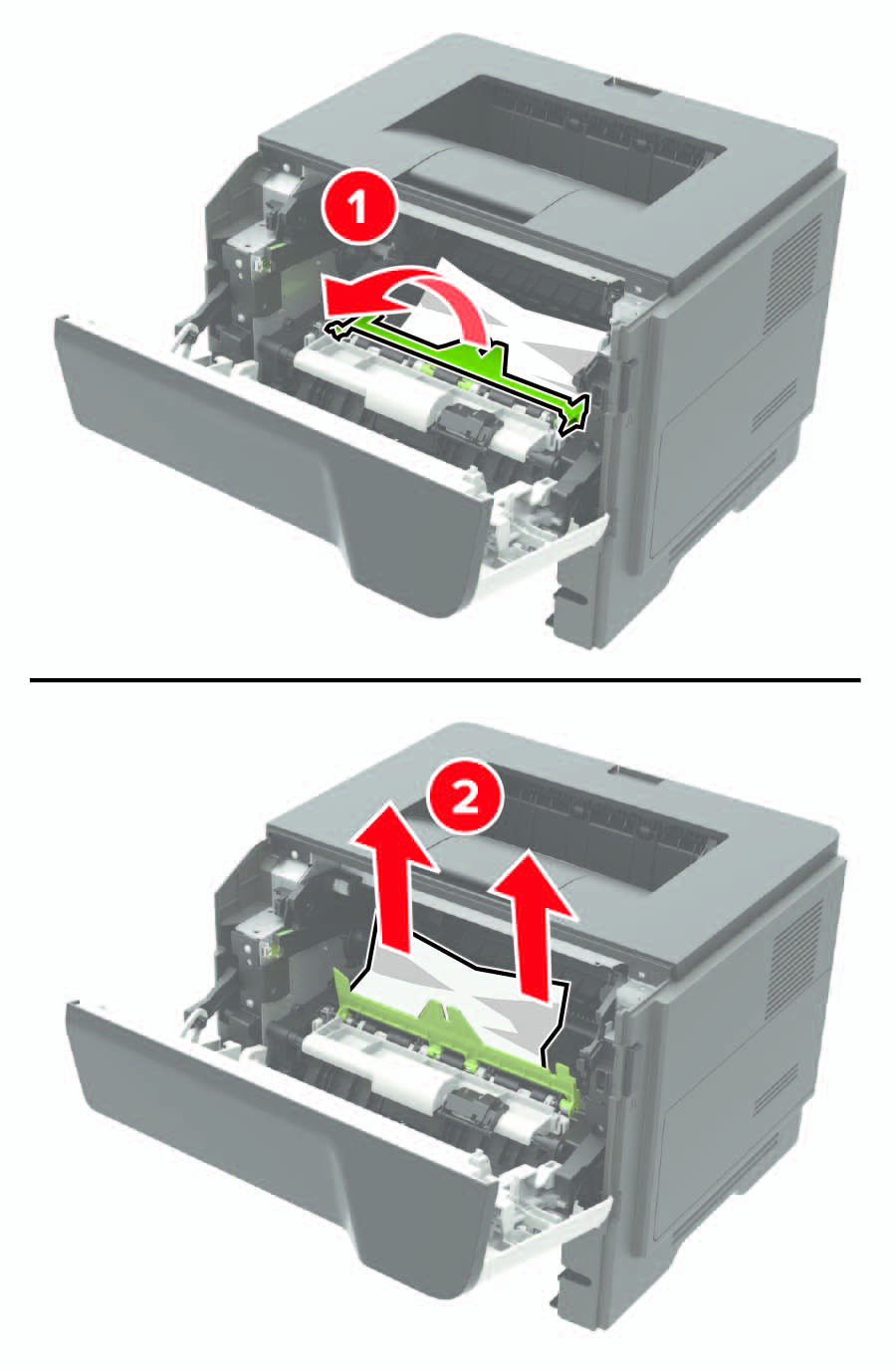 1

2