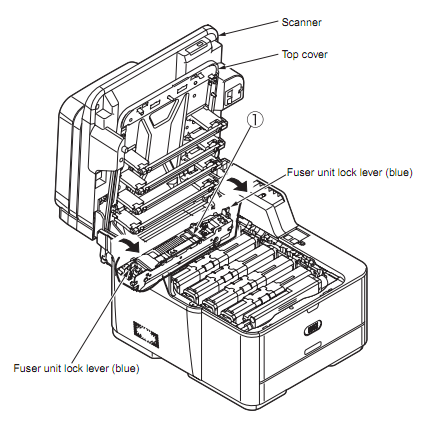 Scanner

Top cover

①

Fuser unit lock lever (blue)

Fuser unit lock lever (blue)